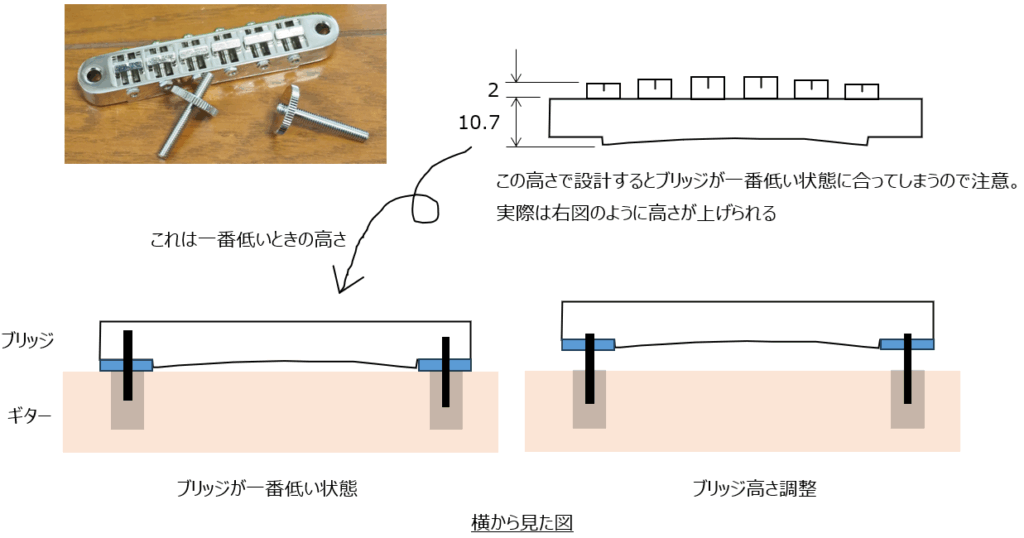 2

10.7

この高さで設計するとブリッジが一番低い状態に合ってしまうので注意。
実際は右図のように高さが上げられる

これは一番低いときの高さ

ブリッジ

ギター

ブリッジが一番低い状態

ブリッジ高さ調整

横から見た図